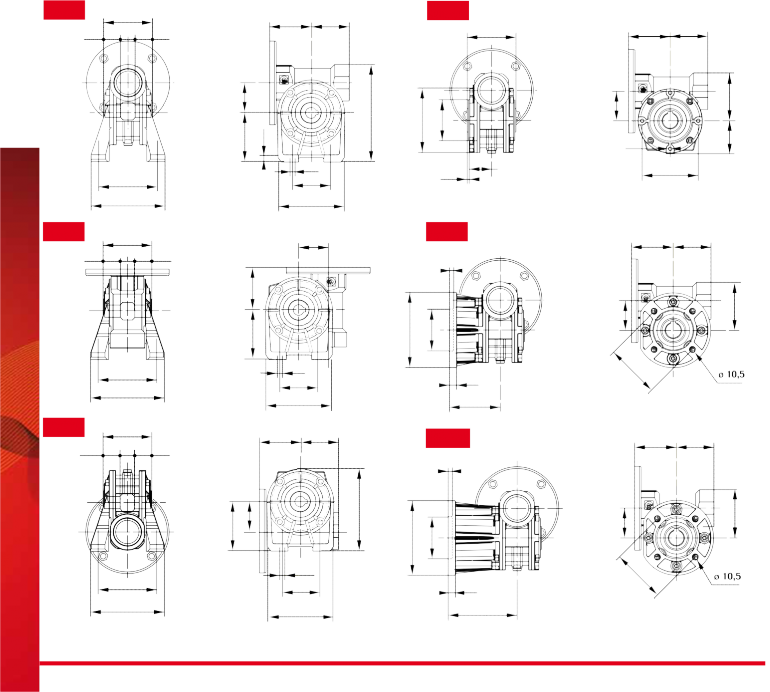 ø 10,5

ø 10,5